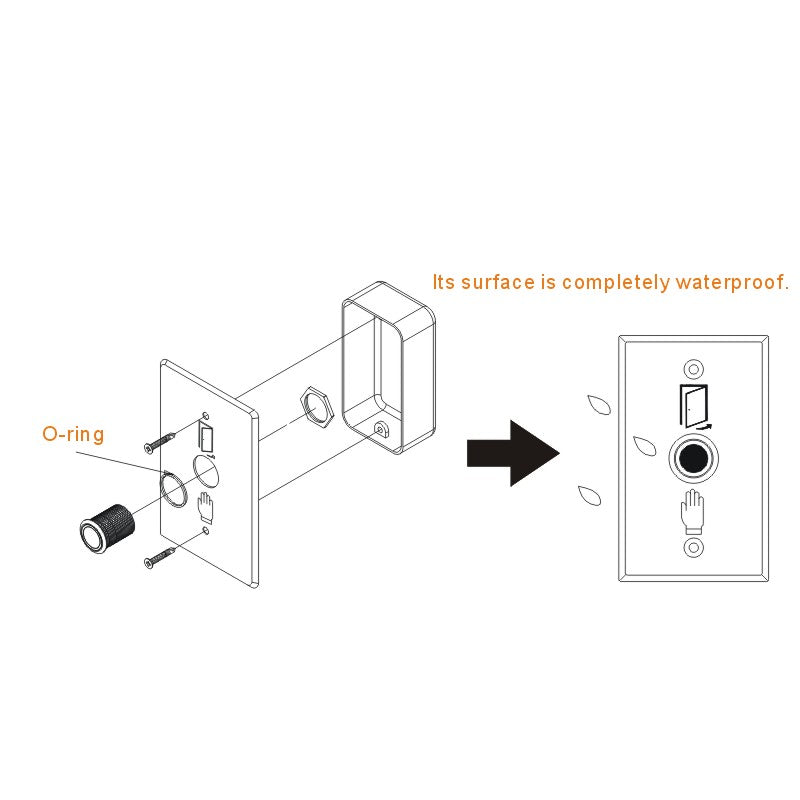 Its surface is completely waterproof.

O-ring