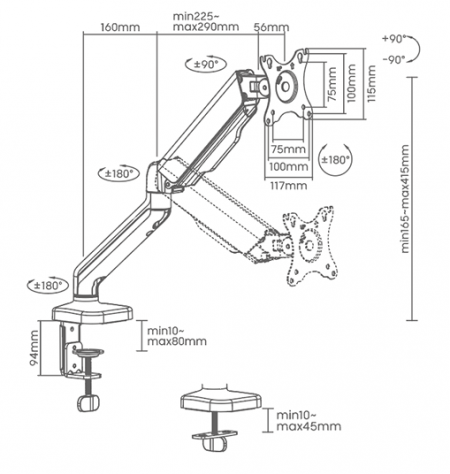 160mm

min225~ max290mm

56mm

+90°

-90°

±90°

75mm

100mm

115mm

75mm

100mm

117mm

±180°

±180°

min165~max415mm

±180°

94mm

min10~ max80mm

min10~ max45mm